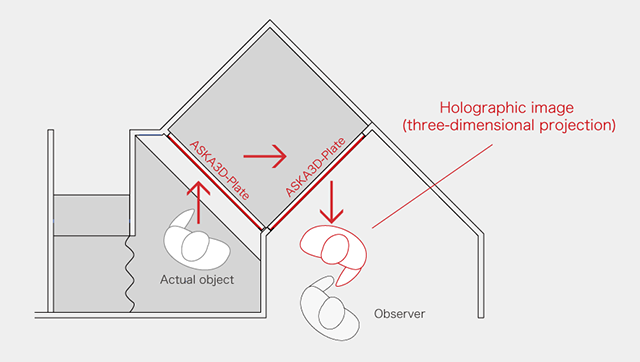 Holographic image
(three-dimensional projection)

ASKA3D-Plate

ASKA3D-Plate

Actual object

Observer